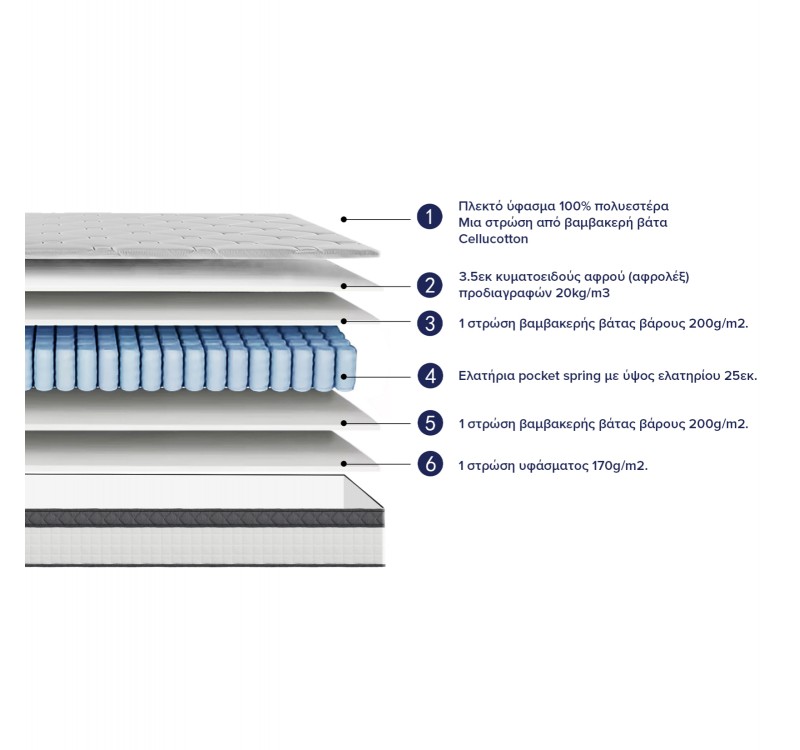 1 Πλεκτό ύφασμα 100% πολυεστέρα
Μια στρώση από βαμβακερή βάτα
Cellucotton

2 3.5εκ κυματοειδούς αφρού (αφρολέξ)
προδιαγραφών 20kg/m3

3 1 στρώση βαμβακερής βάτας βάρους 200g/m2.

4 Ελατήρια pocket spring με ύψος ελατηρίου 25εκ.

5 1 στρώση βαμβακερής βάτας βάρους 200g/m2.

6 1 στρώση υφάσματος 170g/m2.