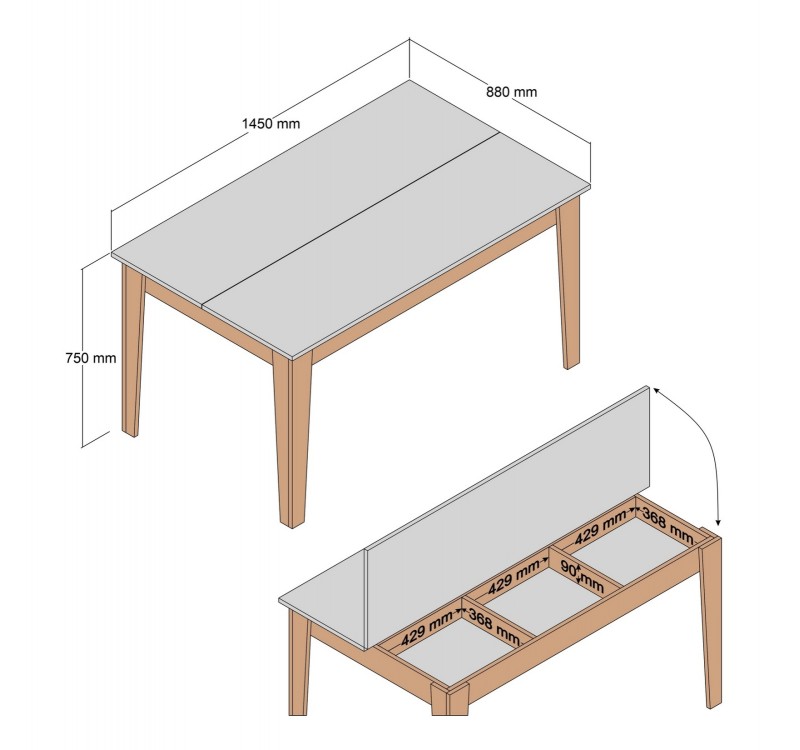 1450 mm
880 mm
750 mm
429 mm
368 mm
429 mm
90 mm
429 mm
368 mm