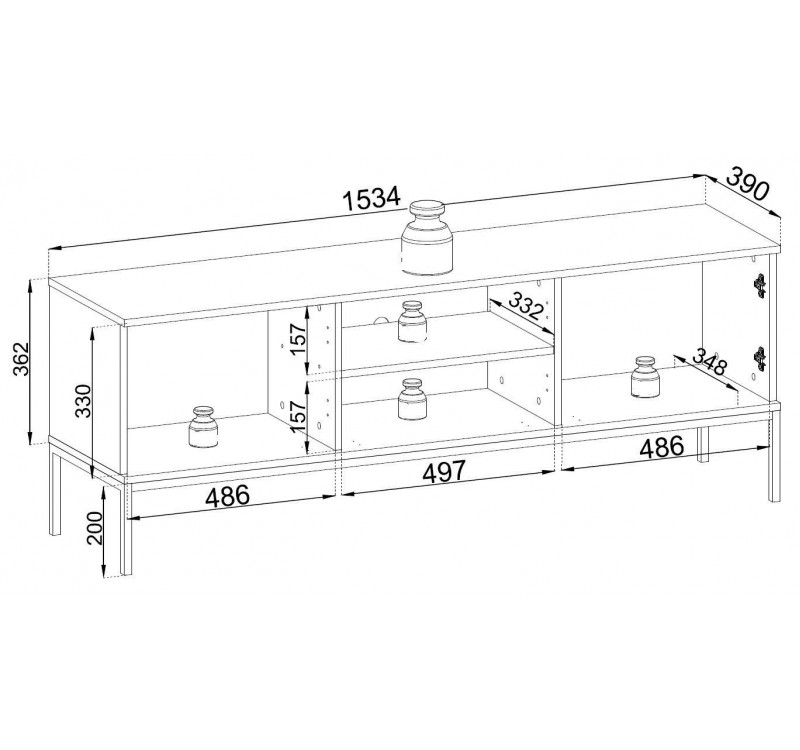 1534
390
362
330
157
157
332
348
486
497
486
200