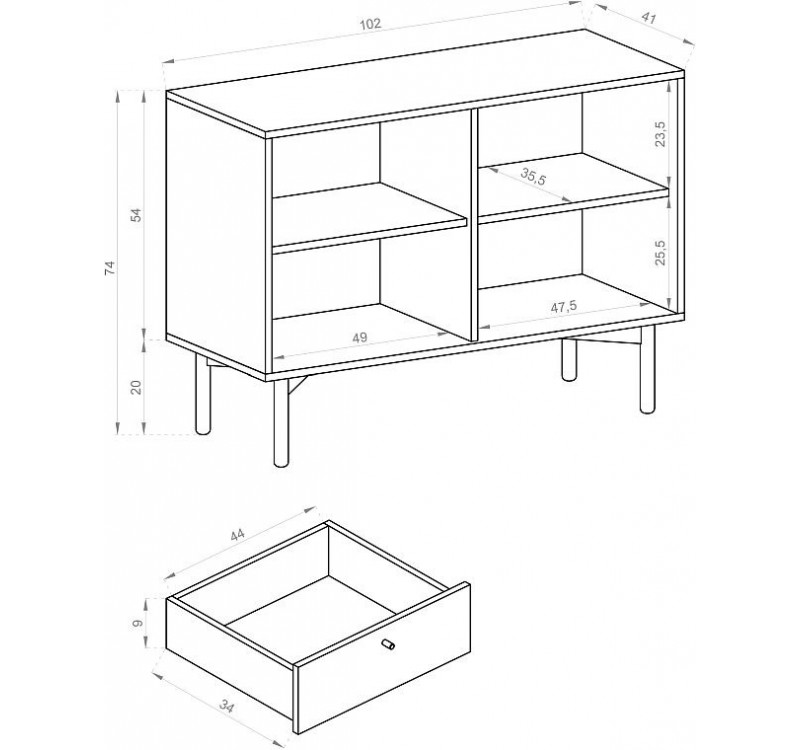 102
41
74
54
20
23,5
35,5
25,5
47,5
49
44
9
34