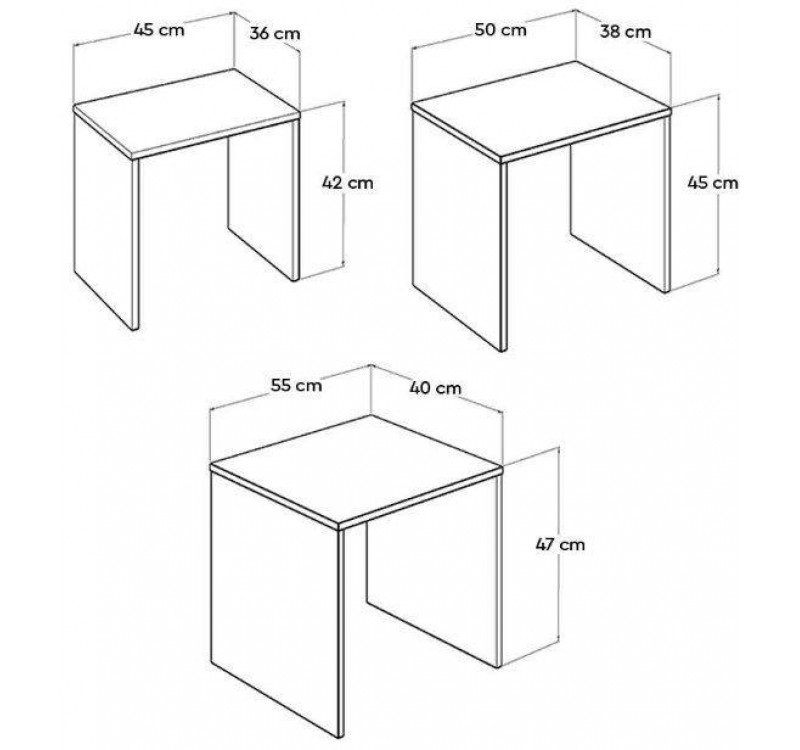 45 cm
36 cm
42 cm
50 cm
38 cm
45 cm
55 cm
40 cm
47 cm